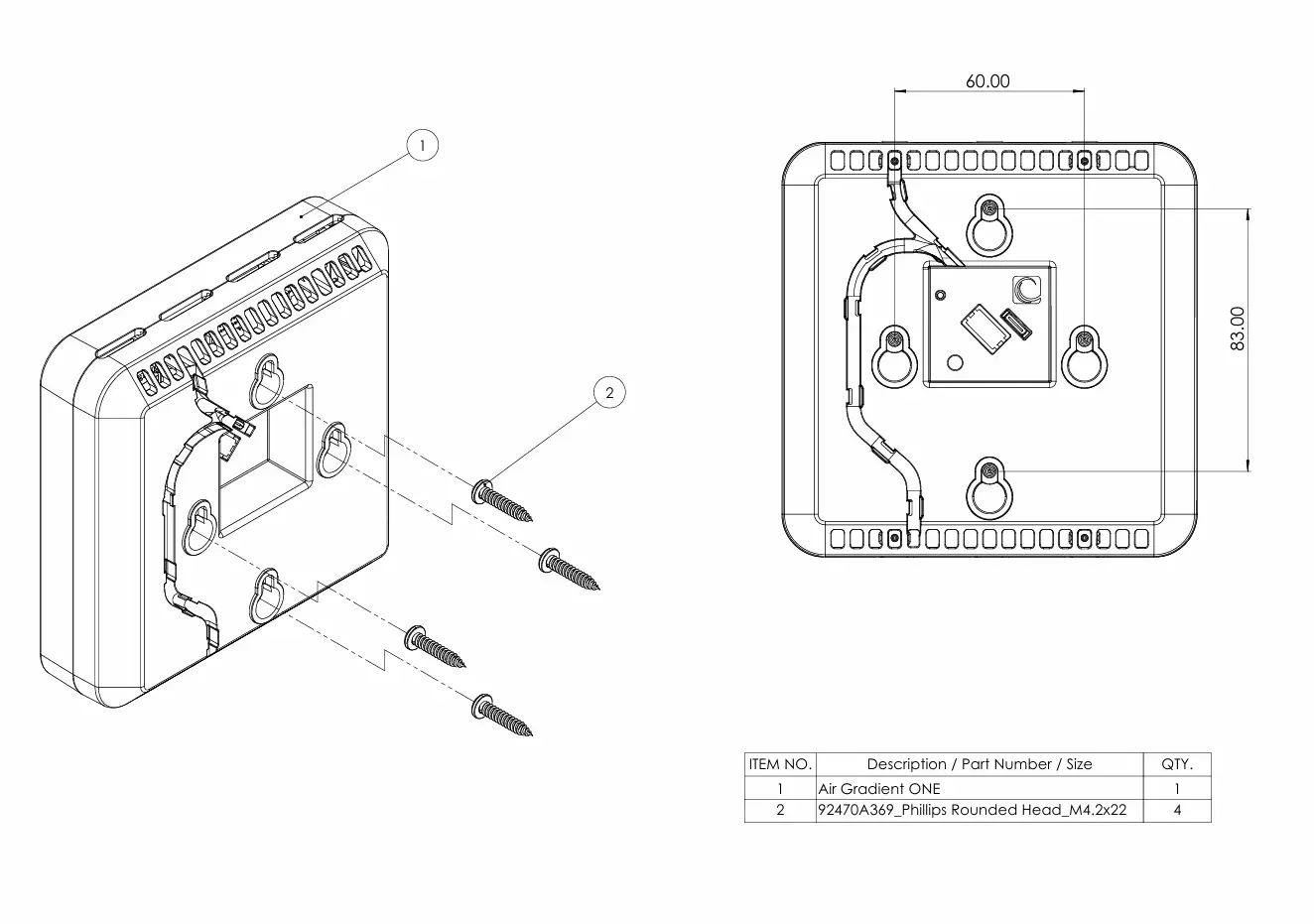 1

2

60.00

83.00

| ITEM NO. | Description / Part Number / Size | QTY. |
|---|---|---|
| 1 | Air Gradient ONE | 1 |
| 2 | 92470A369_Phillips Rounded Head_M4.2x22 | 4 |