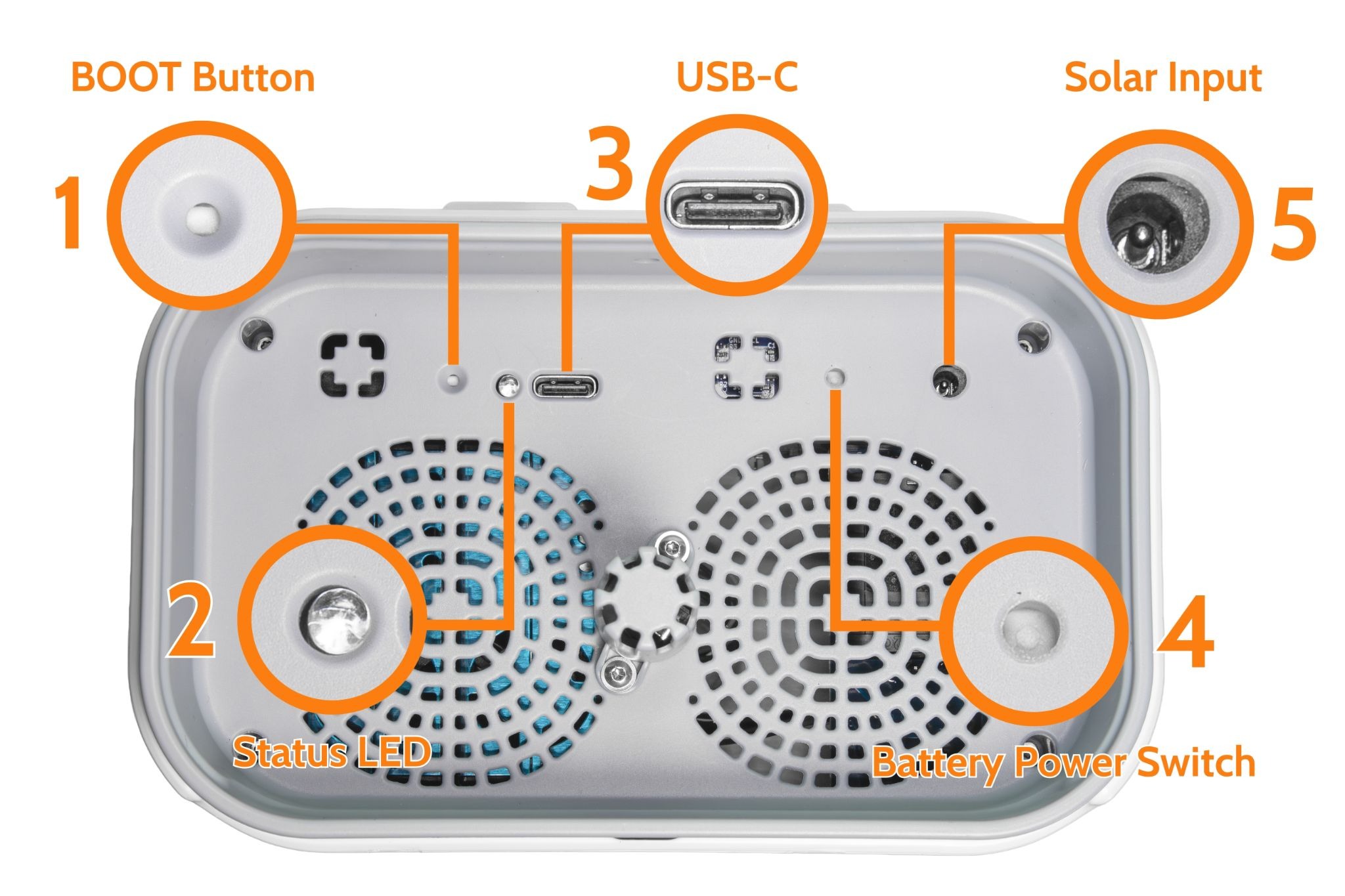 BOOT Button

USB-C

Solar Input

1

3

5

2

4

Status LED

Battery Power Switch