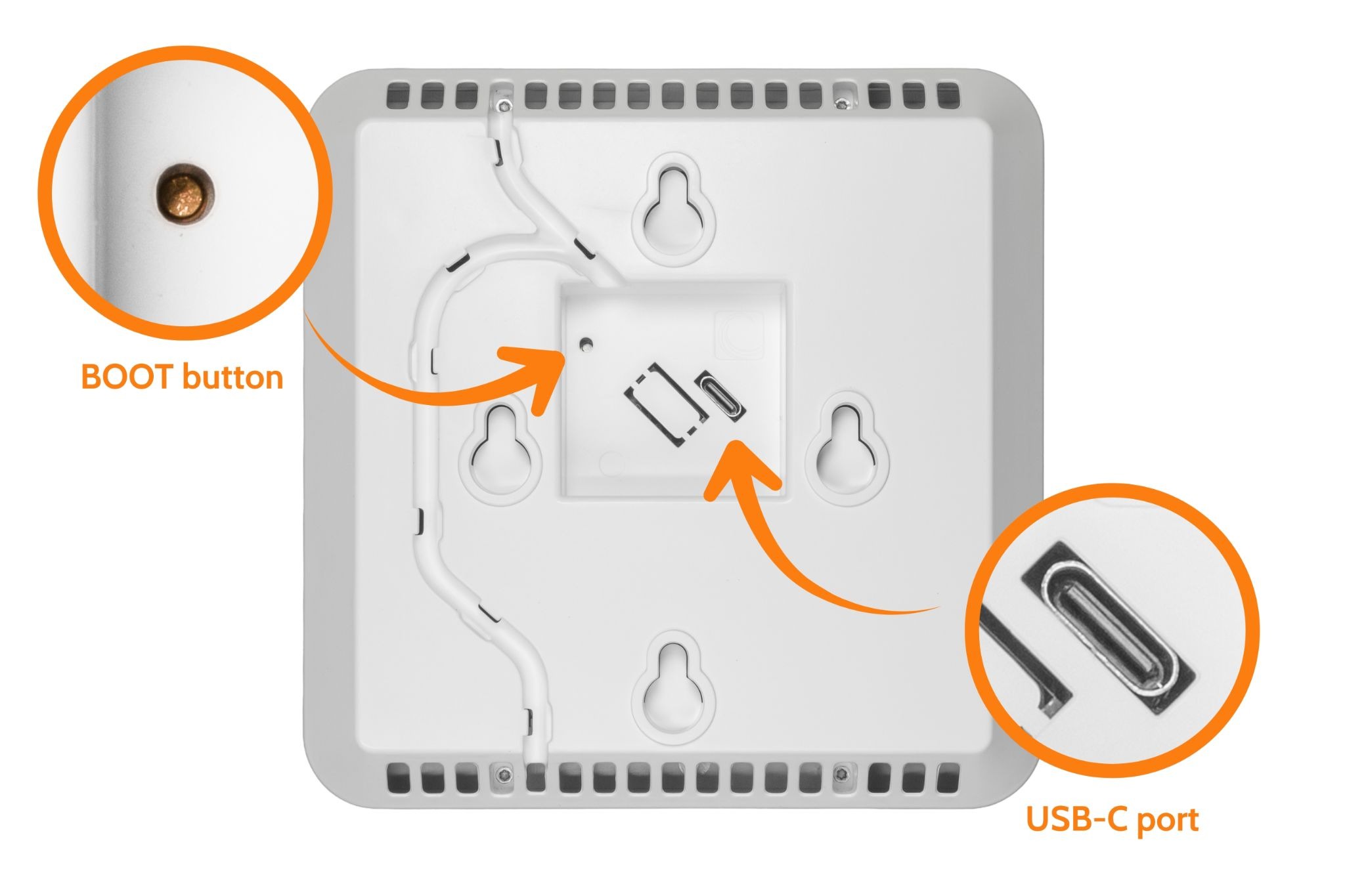 BOOT button

USB-C port